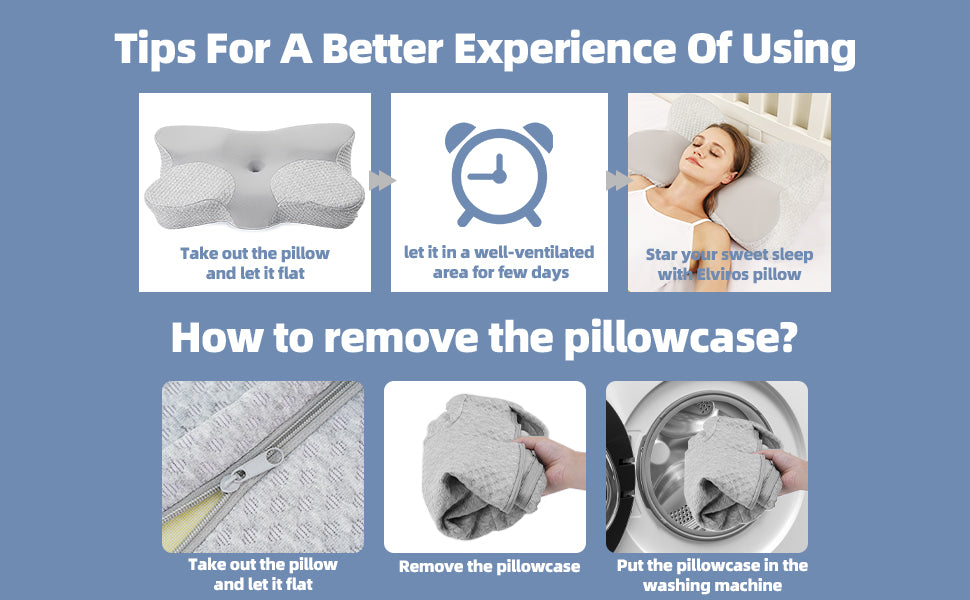 Tips For A Better Experience Of Using

Take out the pillow and let it flat

let it in a well-ventilated area for few days

Star your sweet sleep with Elviros pillow

How to remove the pillowcase?

Take out the pillow and let it flat

Remove the pillowcase

Put the pillowcase in the washing machine